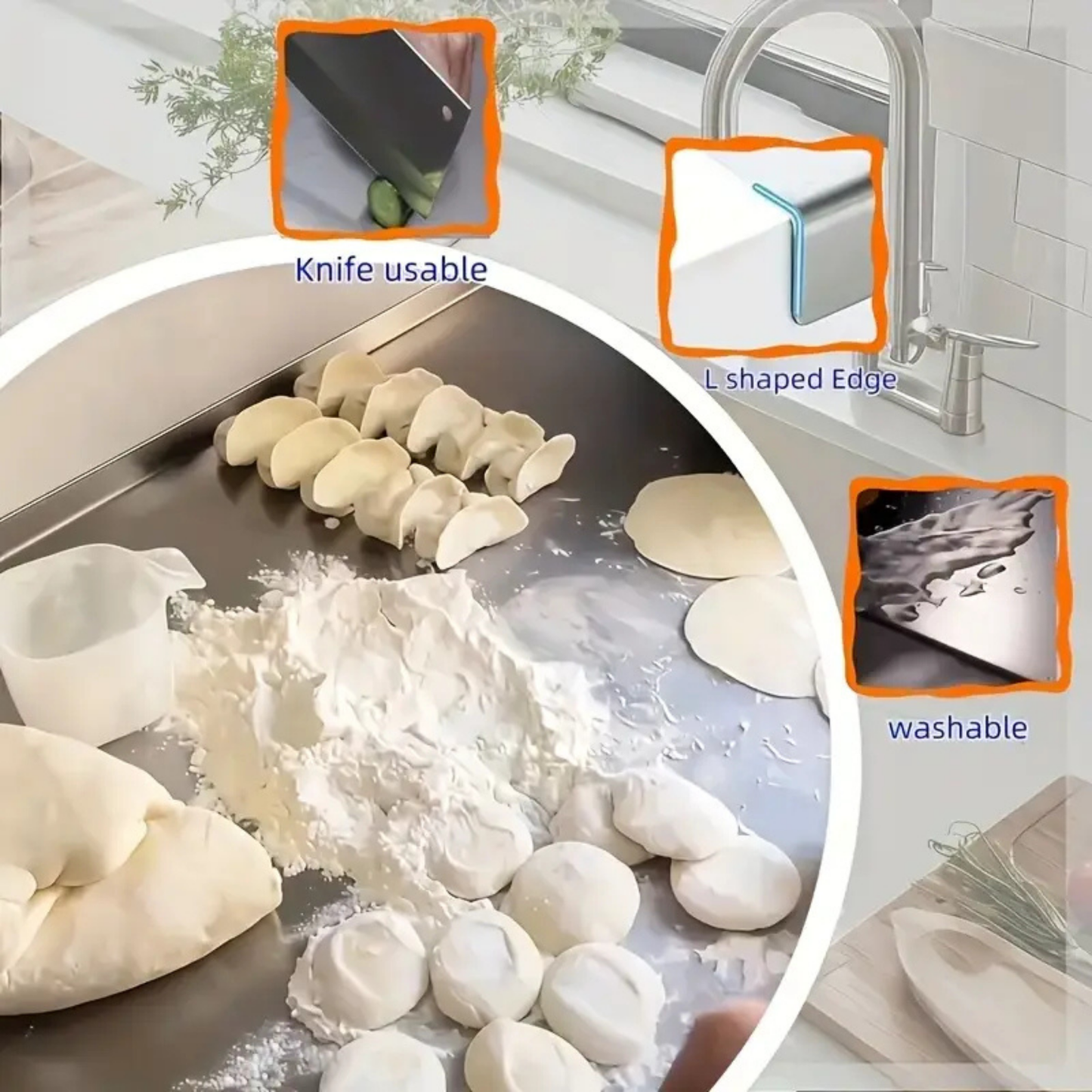 Knife usable

L shaped Edge

washable