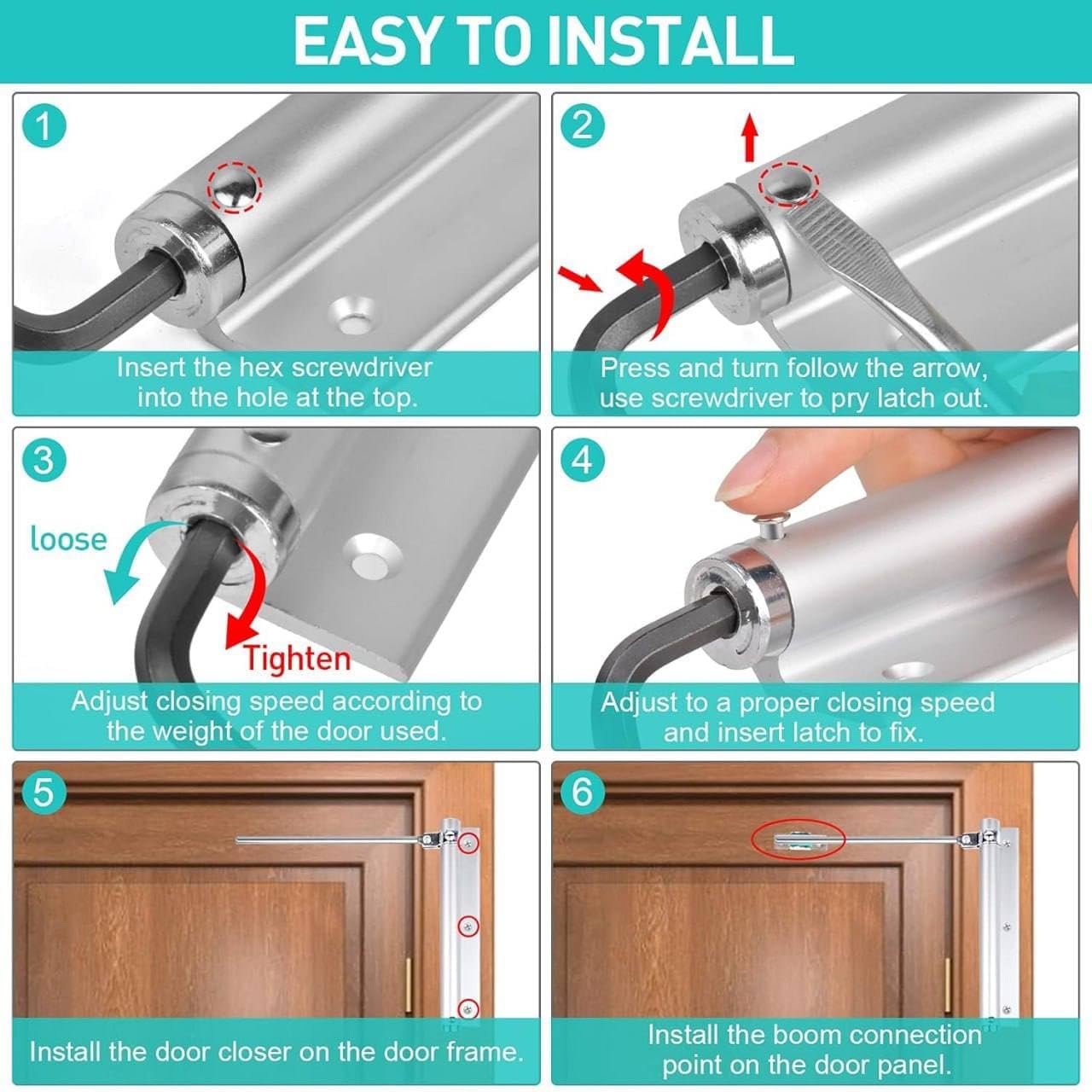 EASY TO INSTALL

1

Insert the hex screwdriver into the hole at the top.

2

Press and turn follow the arrow, use screwdriver to pry latch out.

3

loose

Tighten

Adjust closing speed according to the weight of the door used.

4

Adjust to a proper closing speed and insert latch to fix.

5

Install the door closer on the door frame.

6

Install the boom connection point on the door panel.